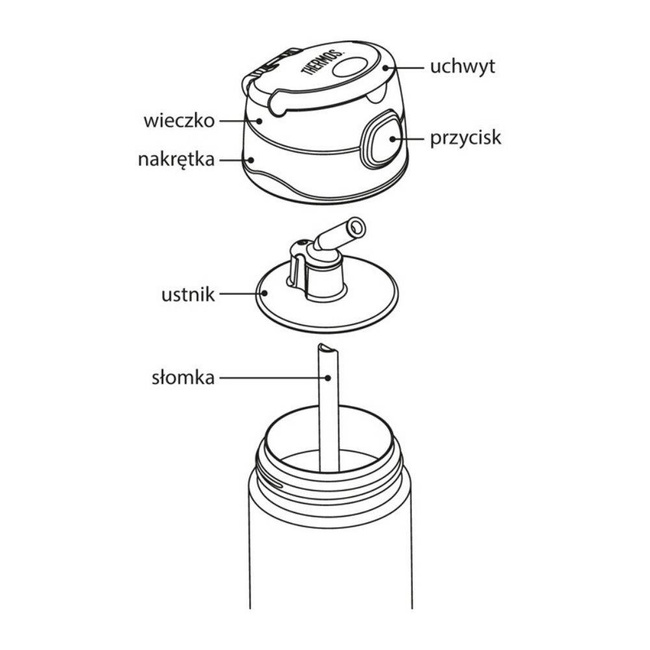 THERMOS.
uchwyt
wieczko
przycisk
nakrętka
ustnik
słomka