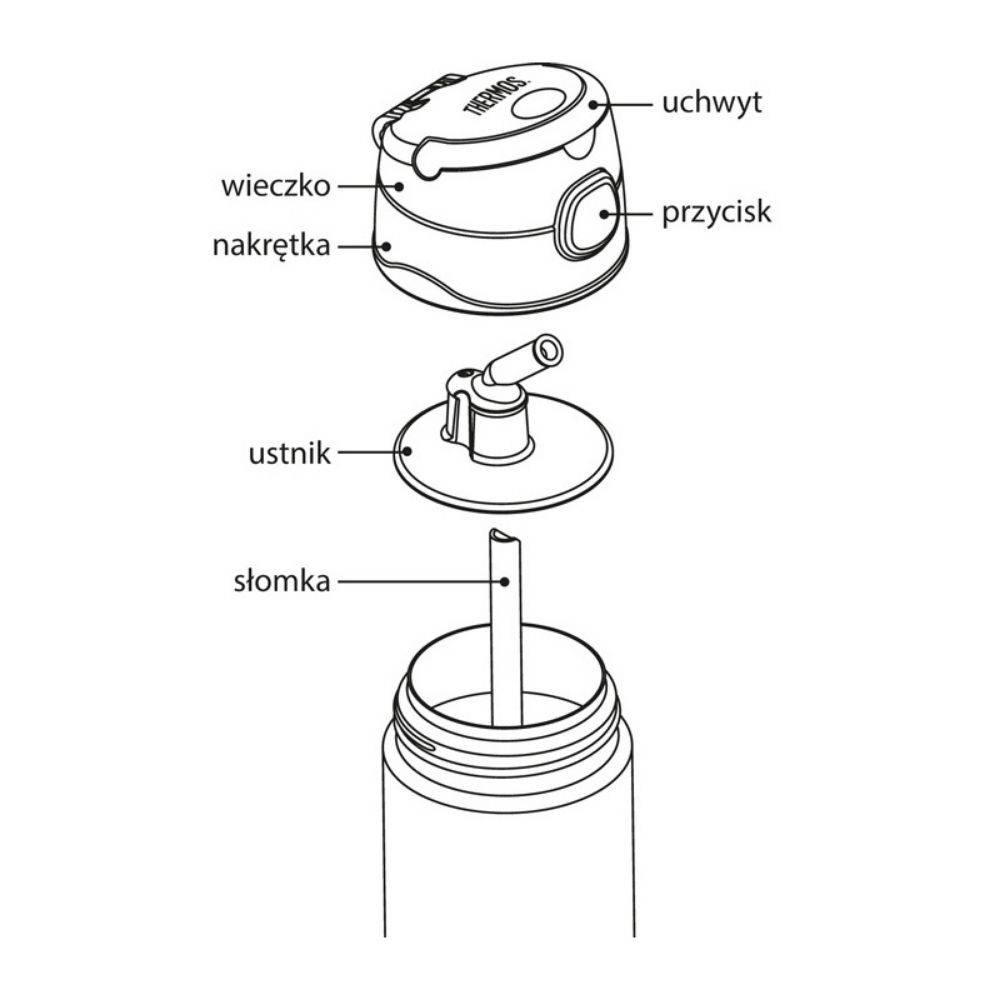 THERMOS.
uchwyt
wieczko
przycisk
nakrętka
ustnik
słomka