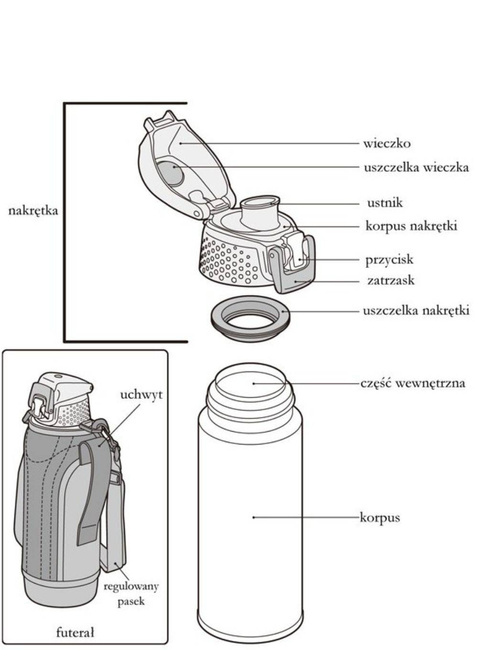 nakrętka

wieczko

uszczelka wieczka

ustnik

korpus nakrętki

przycisk

zatrzask

uszczelka nakrętki

uchwyt

regulowany pasek

futerał

część wewnętrzna

korpus