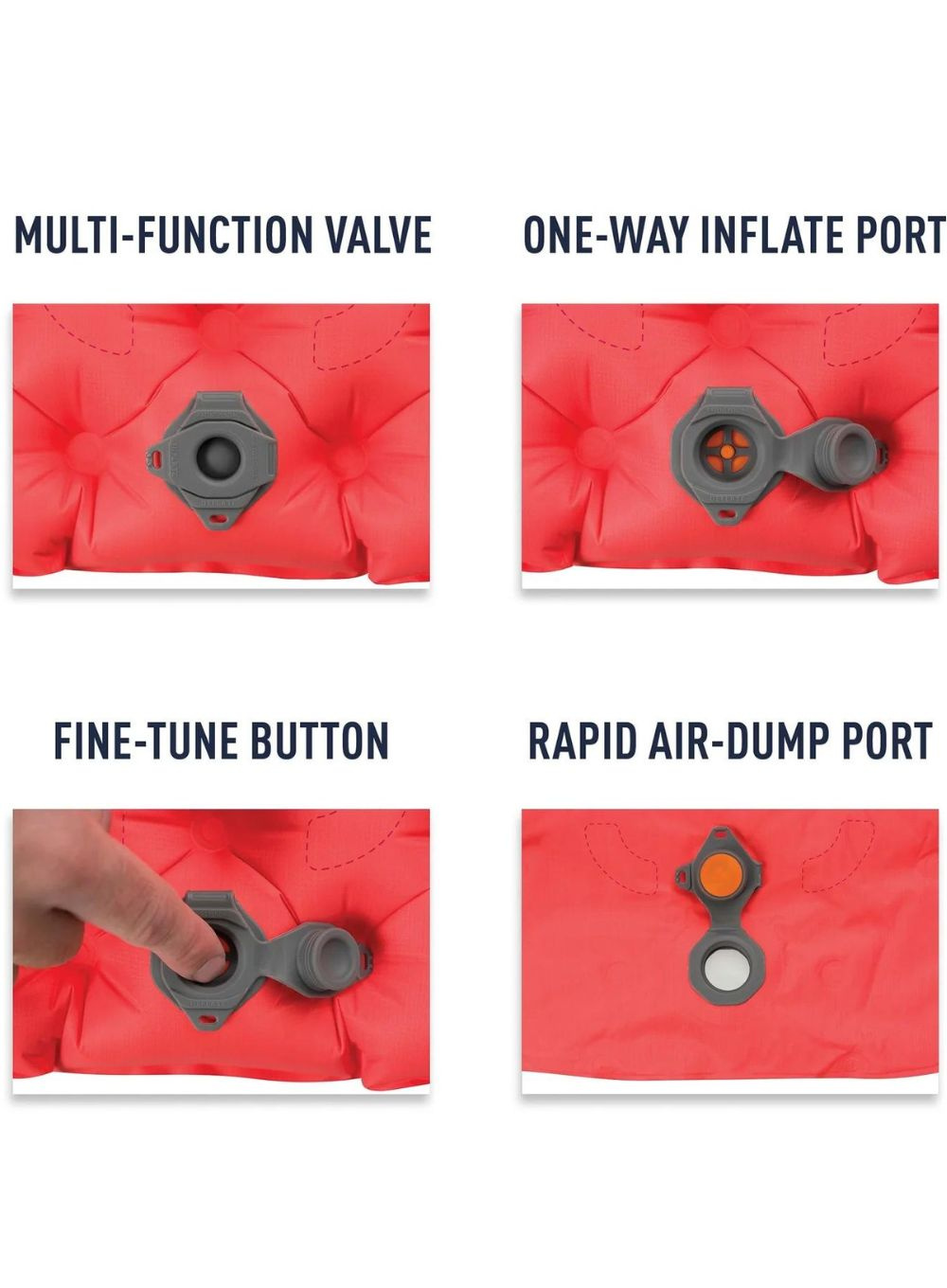 MULTI-FUNCTION VALVE

ONE-WAY INFLATE PORT

FINE-TUNE BUTTON

RAPID AIR-DUMP PORT