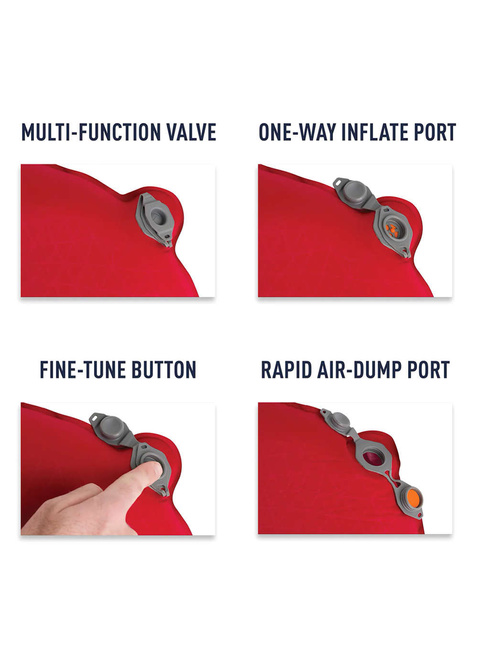 MULTI-FUNCTION VALVE

ONE-WAY INFLATE PORT

FINE-TUNE BUTTON

RAPID AIR-DUMP PORT