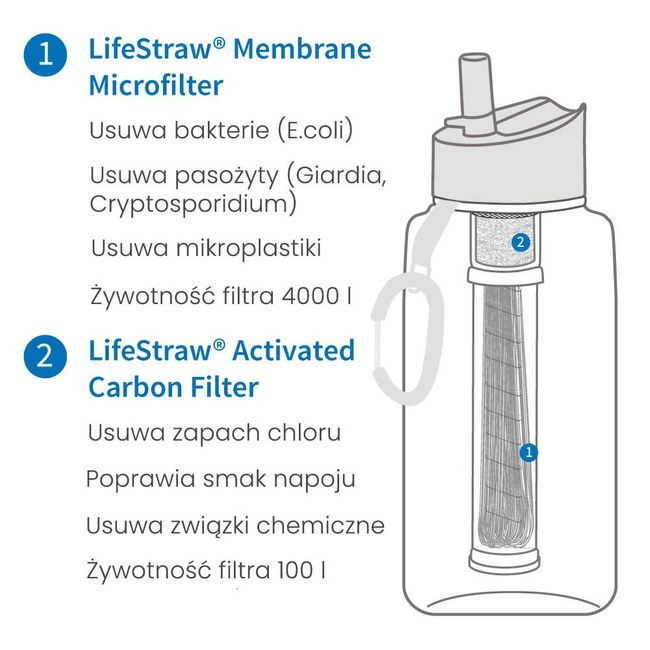 1 LifeStraw® Membrane Microfilter

Usuwa bakterie (E.coli)

Usuwa pasożyty (Giardia, Cryptosporidium)

Usuwa mikroplastiki

Żywotność filtra 4000 l

2 LifeStraw® Activated Carbon Filter

Usuwa zapach chloru

Poprawia smak napoju

Usuwa związki chemiczne

Żywotność filtra 100 l

2

1