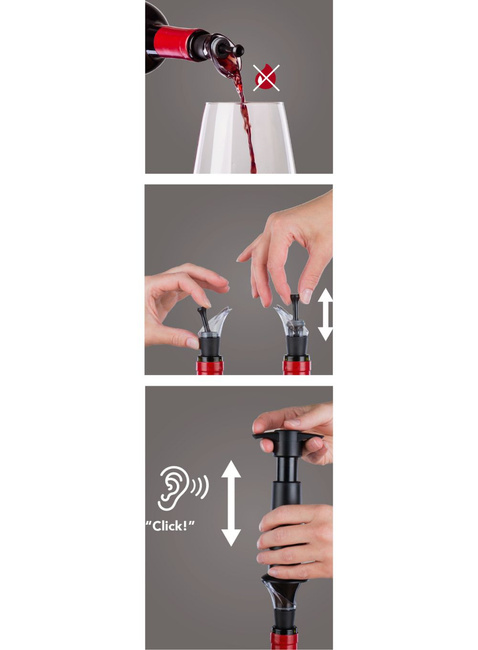 "Click!"