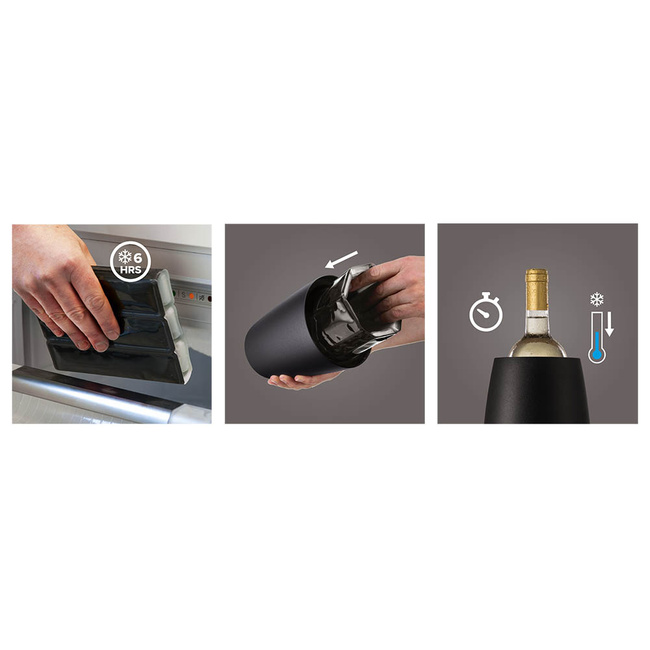 6
HRS