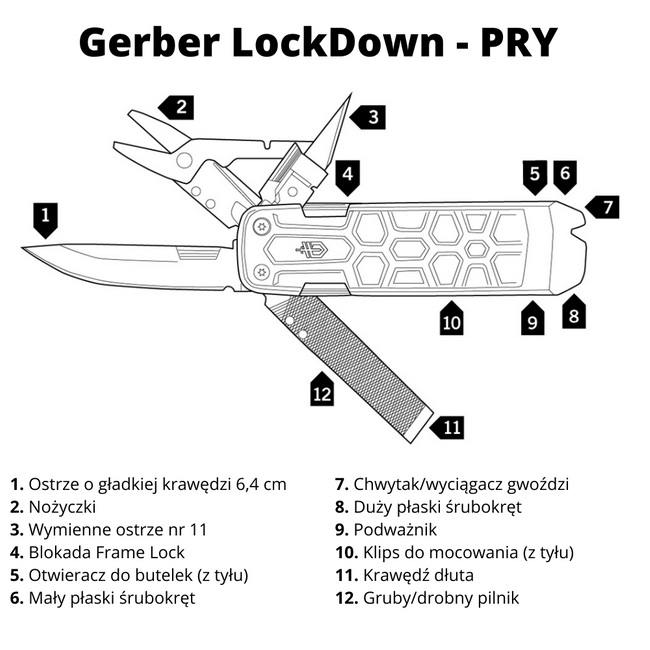 Gerber LockDown - PRY

2
3
4
5
6
7
1
10
9
8
12
11

1. Ostrze o gładkiej krawędzi 6,4 cm
2. Nożyczki
3. Wymienne ostrze nr 11
4. Blokada Frame Lock
5. Otwieracz do butelek (z tyłu)
6. Mały płaski śrubokręt

7. Chwytak/wyciągacz gwoździ
8. Duży płaski śrubokręt
9. Podważnik
10. Klips do mocowania (z tyłu)
11. Krawędź dłuta
12. Gruby/drobny pilnik