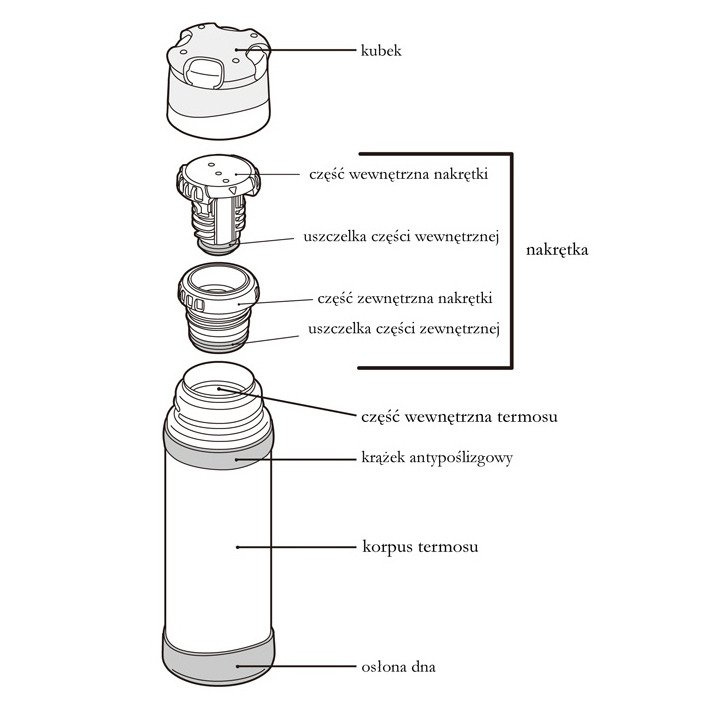 kubek

część wewnętrzna nakrętki

uszczelka części wewnętrznej

nakrętka

część zewnętrzna nakrętki

uszczelka części zewnętrznej

część wewnętrzna termosu

krążek antypoślizgowy

korpus termosu

osłona dna