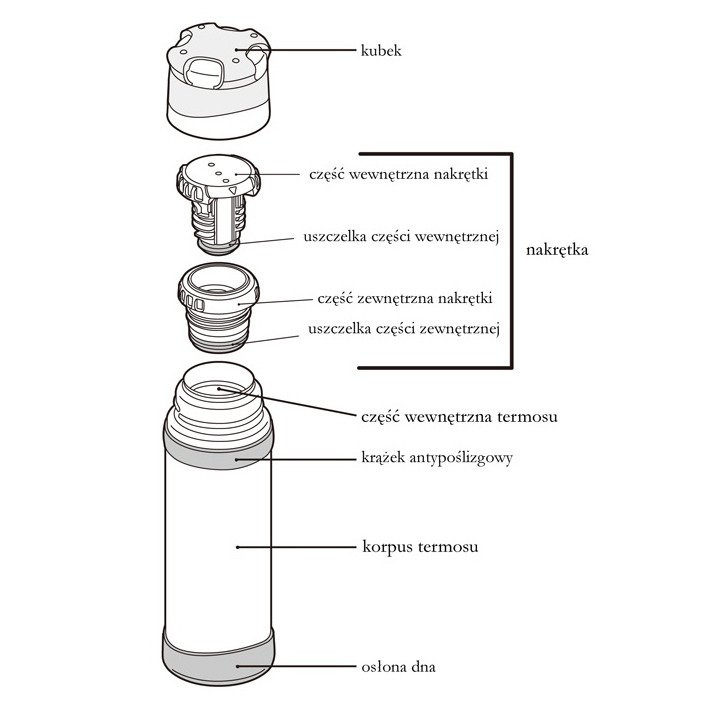 kubek

część wewnętrzna nakrętki

uszczelka części wewnętrznej

nakrętka

część zewnętrzna nakrętki

uszczelka części zewnętrznej

część wewnętrzna termosu

krążek antypoślizgowy

korpus termosu

osłona dna