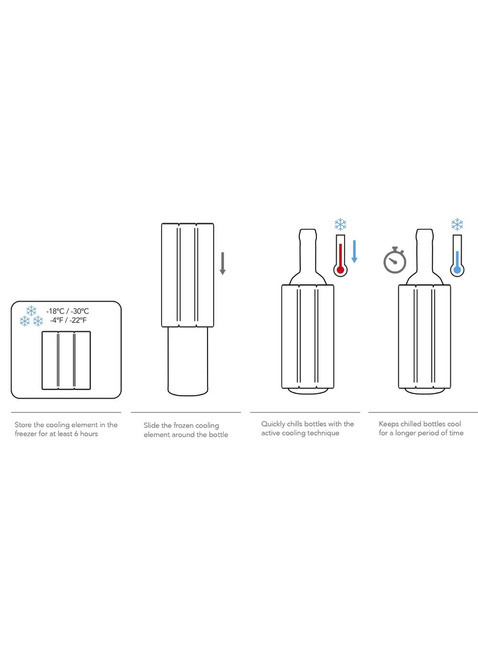 -18°C / -30°C
-4°F / -22°F

Store the cooling element in the freezer for at least 6 hours

Slide the frozen cooling element around the bottle

Quickly chills bottles with the active cooling technique

Keeps chilled bottles cool for a longer period of time