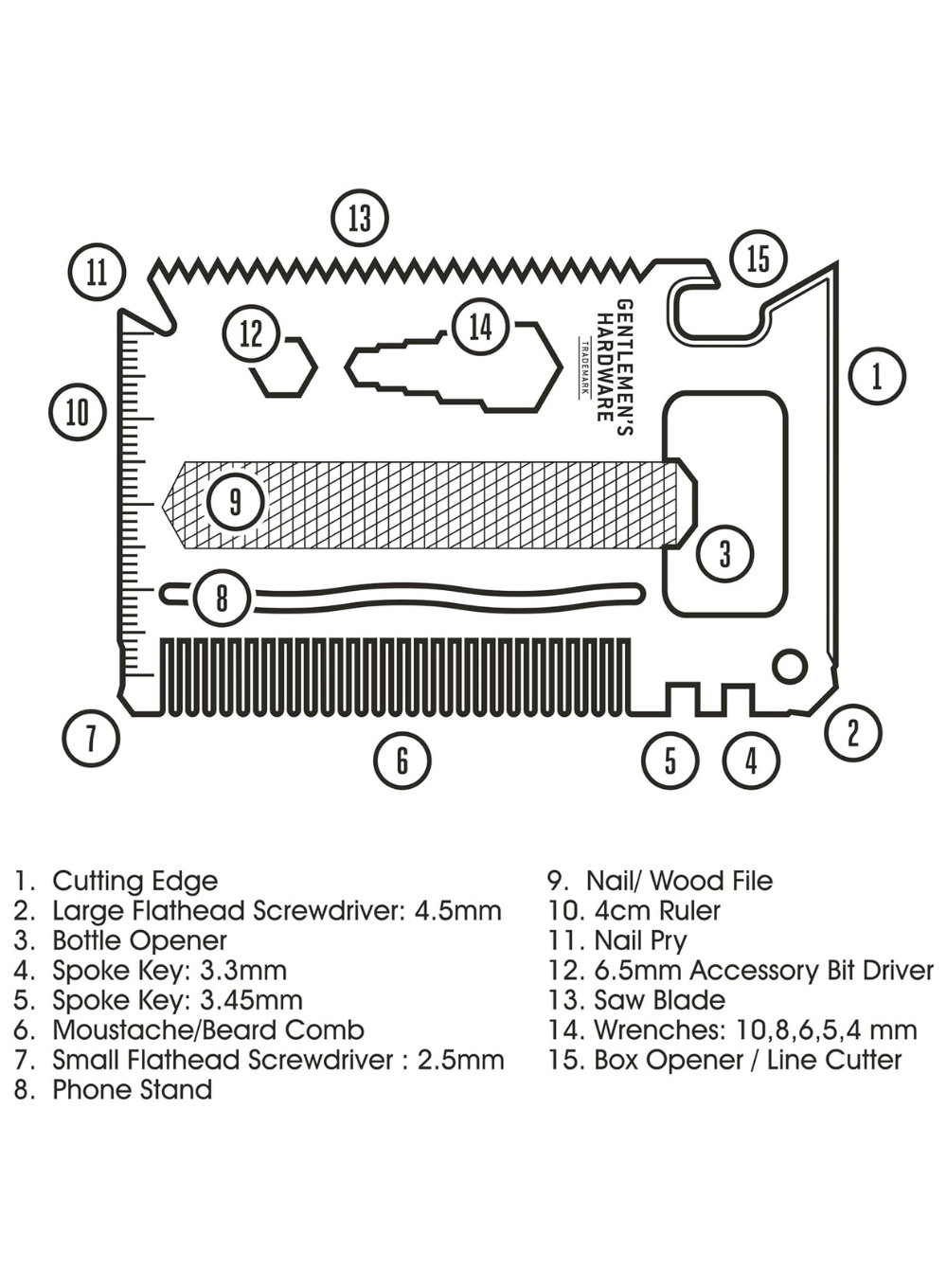 13
11
15
12
14
GENTLEMEN'S HARDWARE
TRADEMARK
1
10
9
3
8
7
6
5
4
2

1. Cutting Edge
2. Large Flathead Screwdriver: 4.5mm
3. Bottle Opener
4. Spoke Key: 3.3mm
5. Spoke Key: 3.45mm
6. Moustache/Beard Comb
7. Small Flathead Screwdriver : 2.5mm
8. Phone Stand

9. Nail/ Wood File
10. 4cm Ruler
11. Nail Pry
12. 6.5mm Accessory Bit Driver
13. Saw Blade
14. Wrenches: 10,8,6,5,4 mm
15. Box Opener / Line Cutter